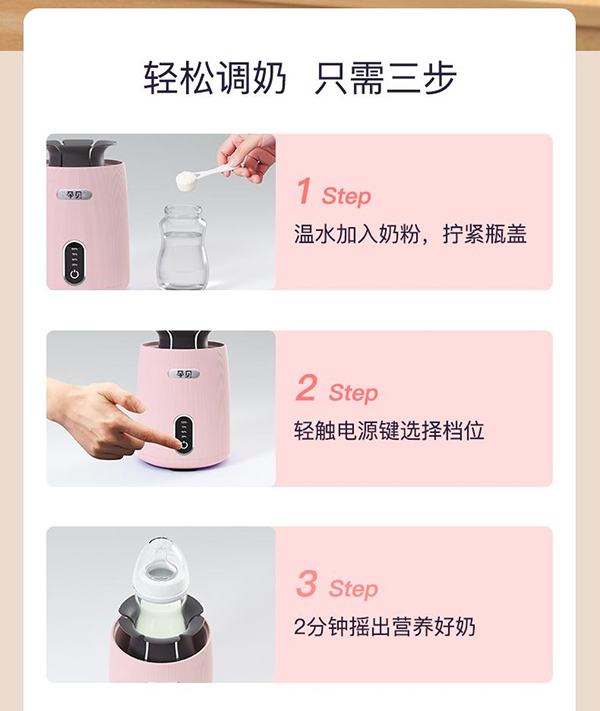 轻松调奶 只需三步

孕贝

1 Step
温水加入奶粉，拧紧瓶盖

孕贝

2 Step
轻触电源键选择档位

3 Step
2分钟摇出营养好奶