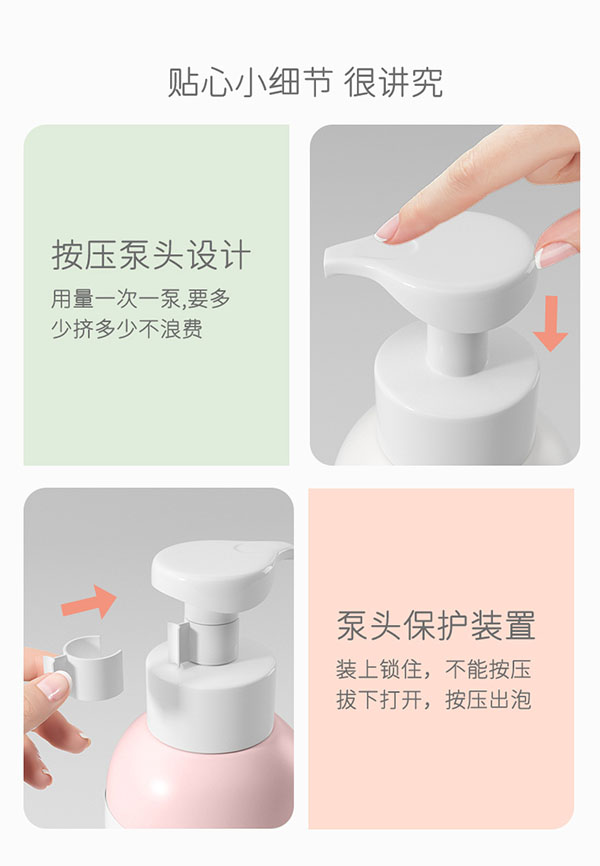 贴心小细节 很讲究

按压泵头设计

用量一次一泵,要多少挤多少不浪费

泵头保护装置

装上锁住，不能按压
拔下打开，按压出泡