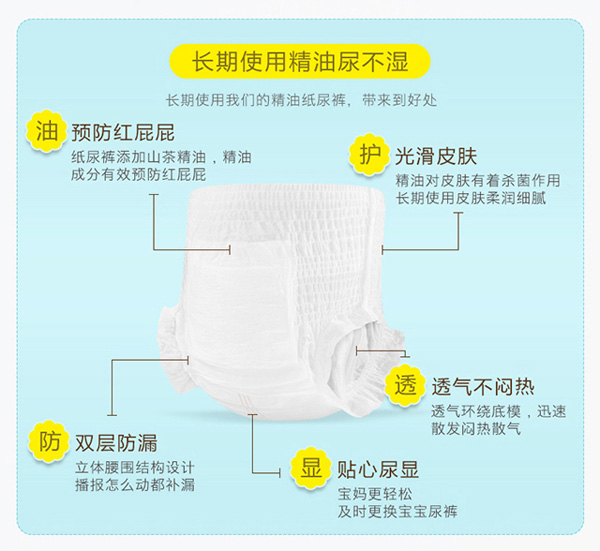 长期使用精油尿不湿

长期使用我们的精油纸尿裤，带来到好处

油 预防红屁屁
纸尿裤添加山茶精油，精油成分有效预防红屁屁

护 光滑皮肤
精油对皮肤有着杀菌作用
长期使用皮肤柔润细腻

透 透气不闷热
透气环绕底模，迅速散发闷热散气

防 双层防漏
立体腰围结构设计
播报怎么动都补漏

显 贴心尿显
宝妈更轻松
及时更换宝宝尿裤